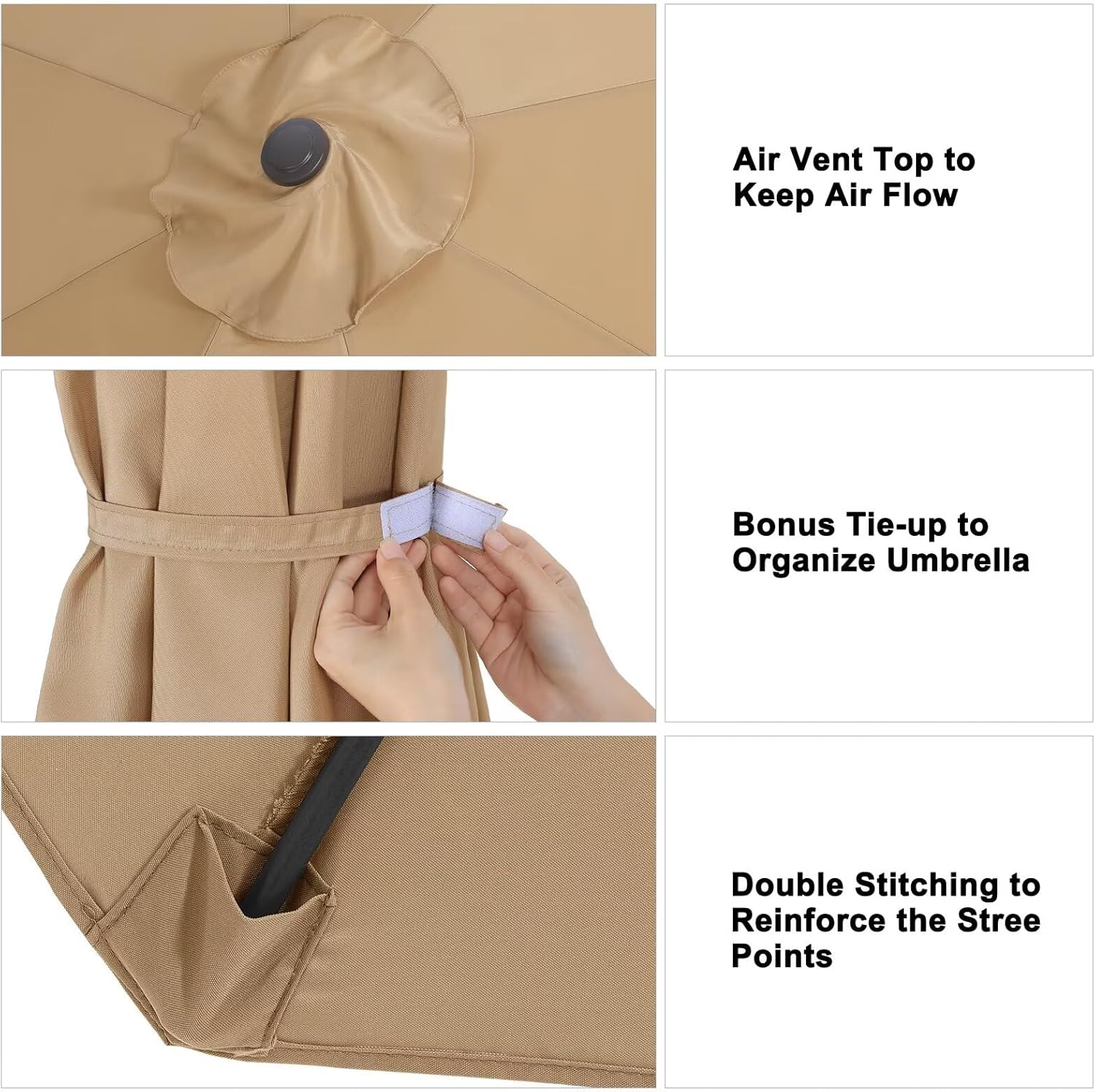 Air Vent Top to Keep Air Flow

Bonus Tie-up to Organize Umbrella

Double Stitching to Reinforce the Stree Points